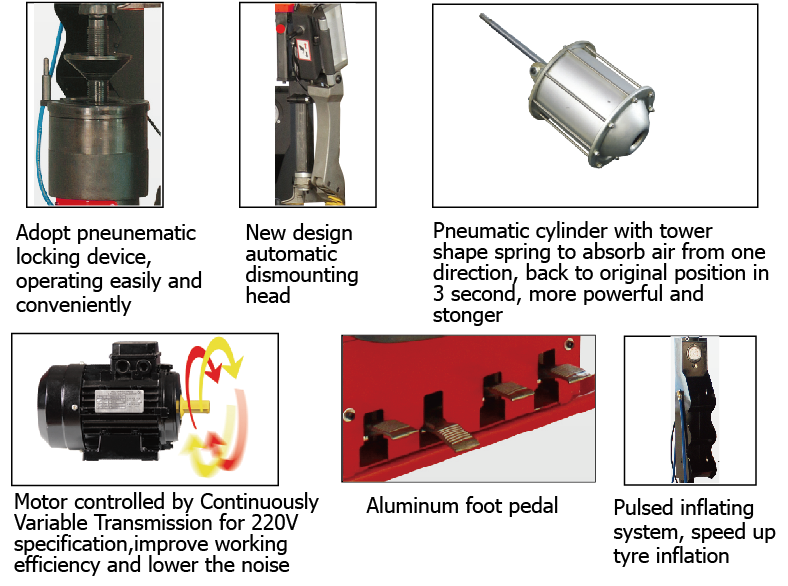 Adopt pneunematic locking device, operating easily and conveniently

New design automatic dismounting head

Pneumatic cylinder with tower shape spring to absorb air from one direction, back to original position in 3 second, more powerful and stonger

Motor controlled by Continuously Variable Transmission for 220V specification,improve working efficiency and lower the noise

Aluminum foot pedal

Pulsed inflating system, speed up tyre inflation